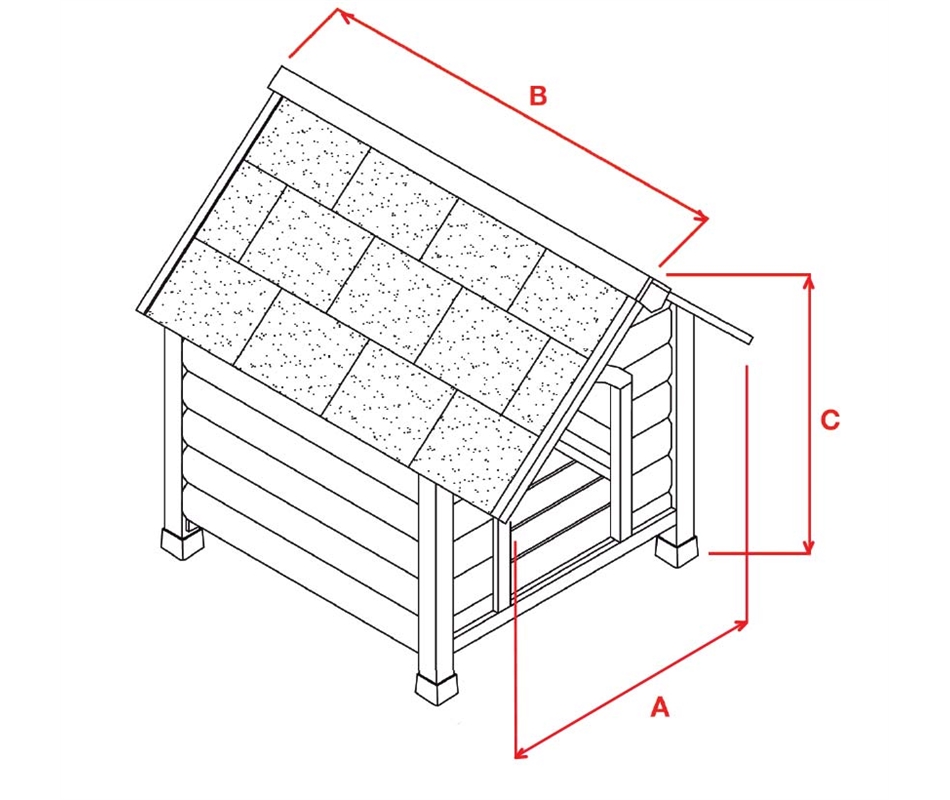 B

C

A