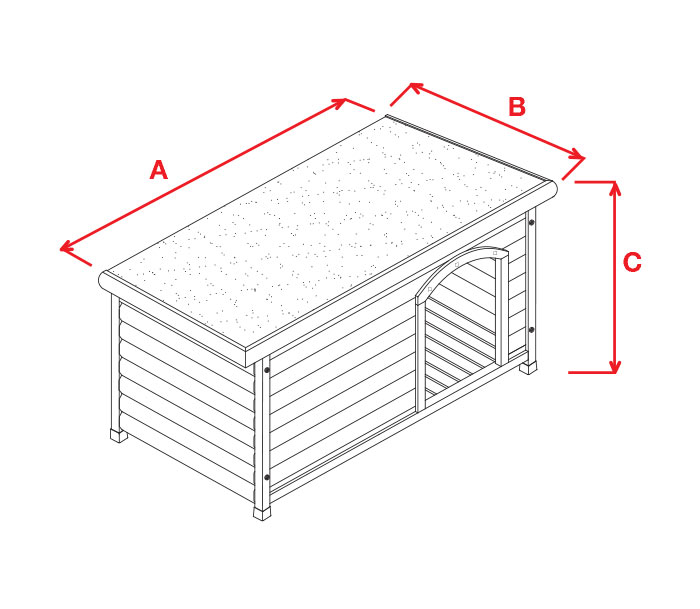 A
B
C