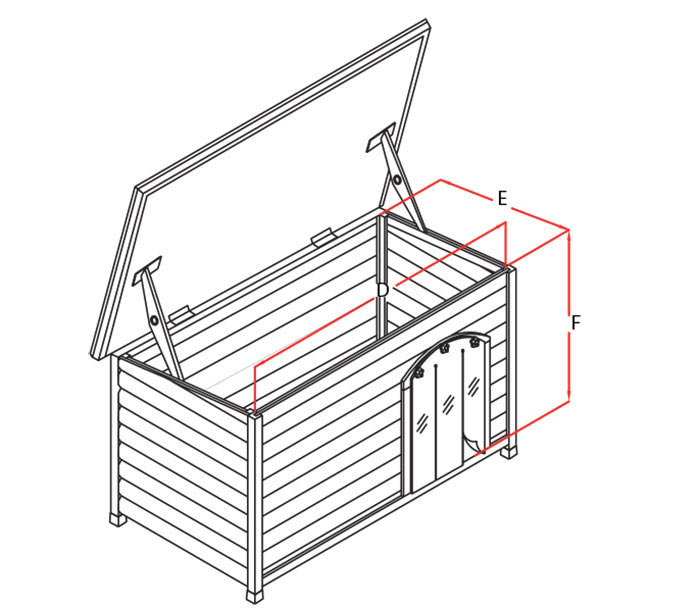 E
D
F